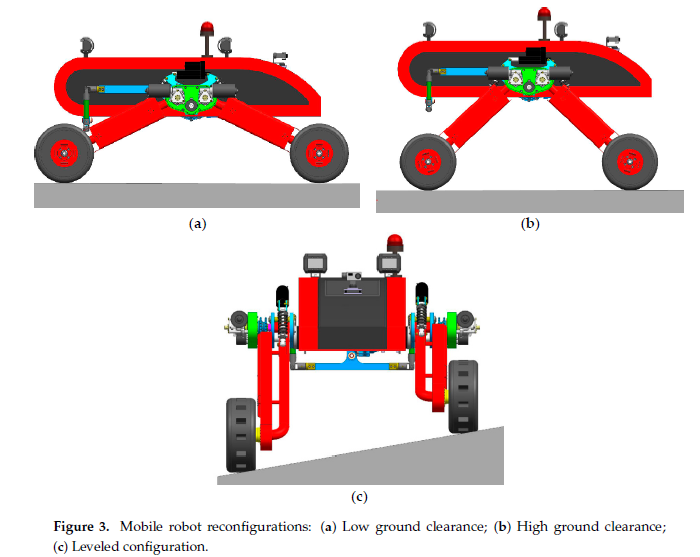 (a)

(b)

(c)

Figure 3. Mobile robot reconfigurations: (a) Low ground clearance; (b) High ground clearance; (c) Leveled configuration.